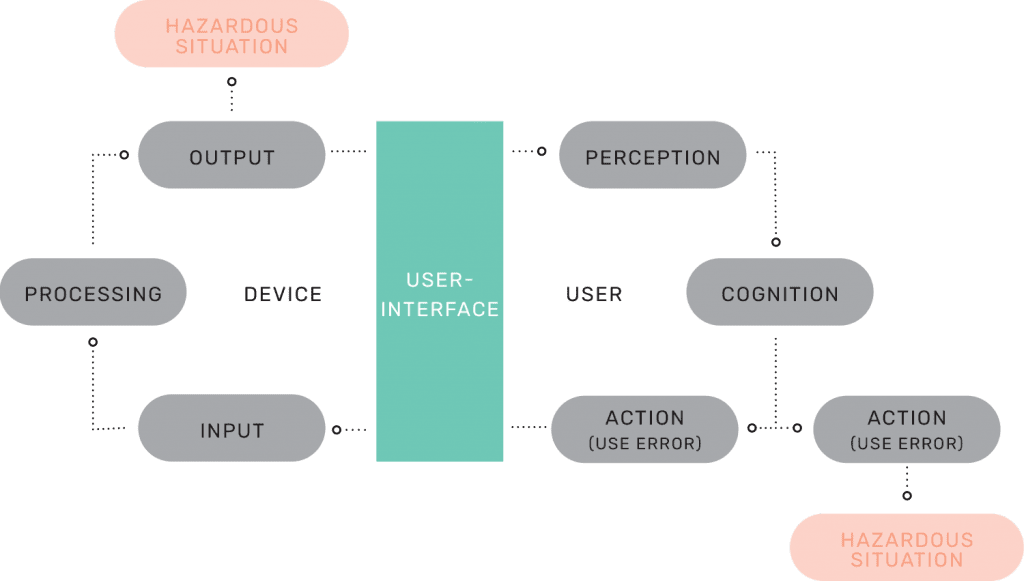 HAZARDOUS SITUATION

OUTPUT

PERCEPTION

PROCESSING

DEVICE

USER-INTERFACE

USER

COGNITION

INPUT

ACTION (USE ERROR)

ACTION (USE ERROR)

HAZARDOUS SITUATION